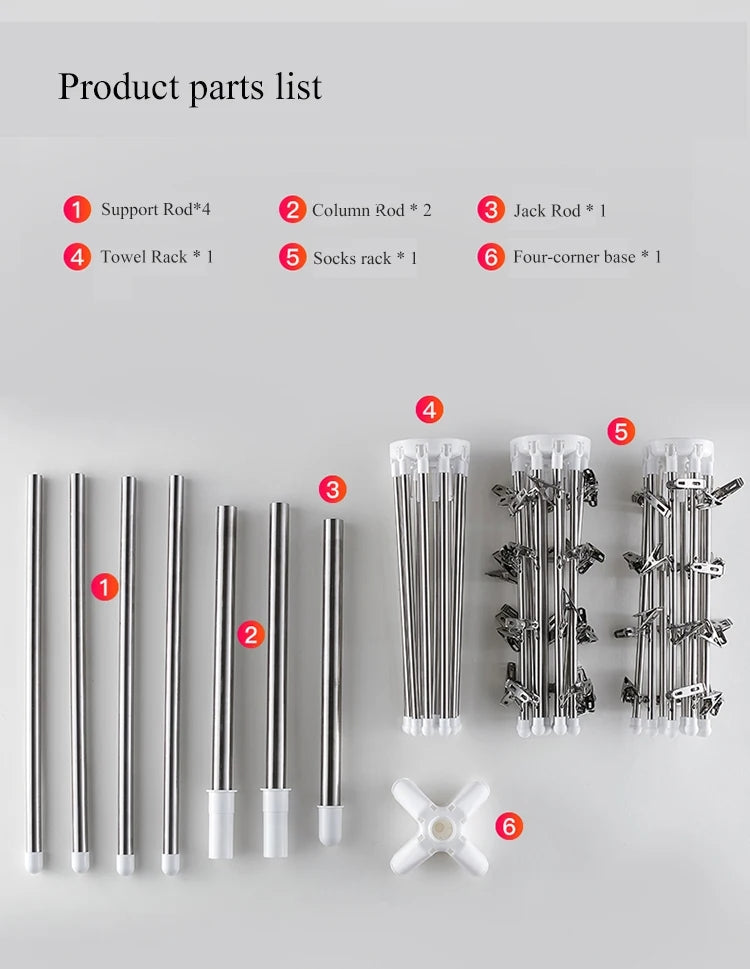 Product parts list

1 Support Rod*4
2 Column Rod * 2
3 Jack Rod * 1
4 Towel Rack * 1
5 Socks rack * 1
6 Four-corner base * 1

4
5
3
1
2
6